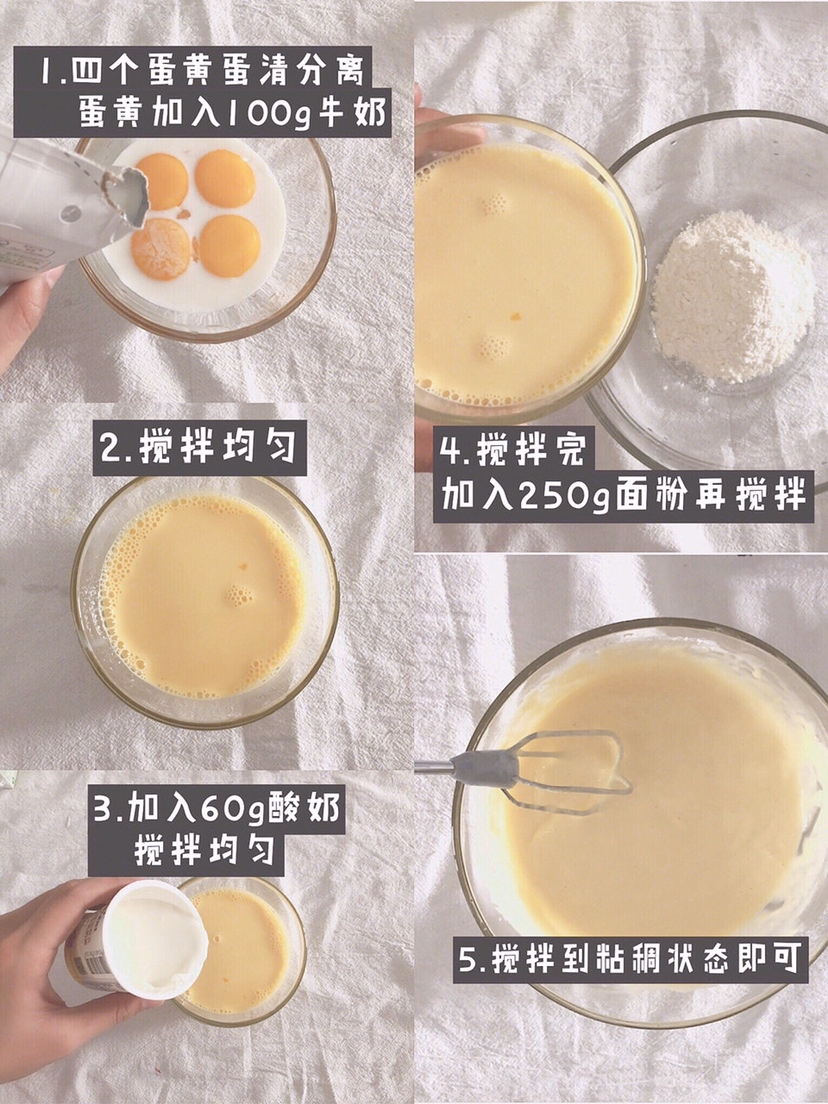 1.四个蛋黄蛋清分离
蛋黄加入100g牛奶

2.搅拌均匀

3.加入60g酸奶
搅拌均匀

4.搅拌完
加入250g面粉再搅拌

5.搅拌到粘稠状态即可