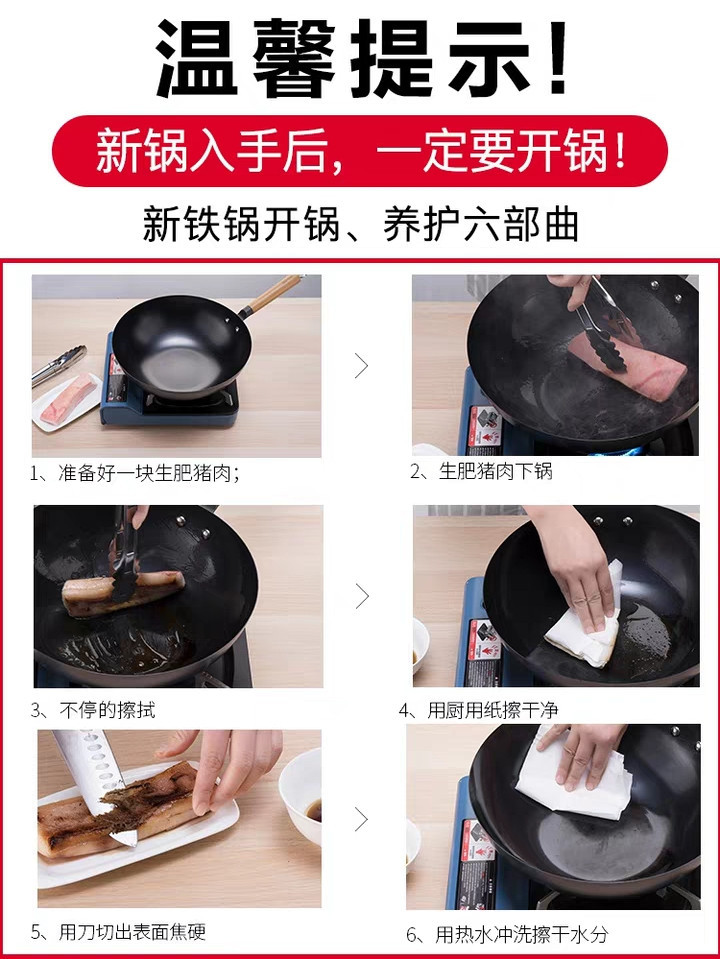 温馨提示！

新锅入手后，一定要开锅！

新铁锅开锅、养护六部曲

1、准备好一块生肥猪肉；

2、生肥猪肉下锅

3、不停的擦拭

4、用厨用纸擦干净

5、用刀切出表面焦硬

6、用热水冲洗擦干水分